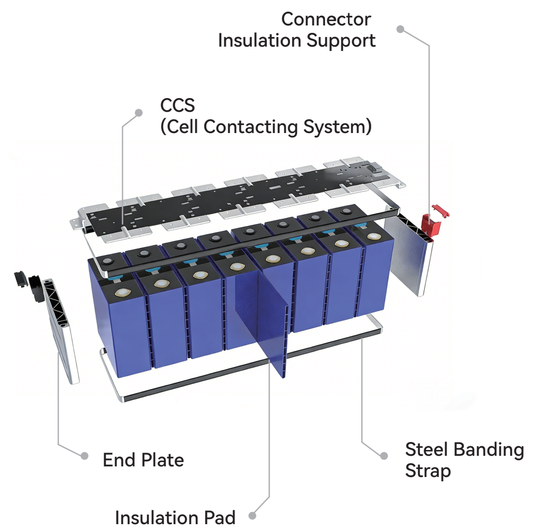 Connector
Insulation Support

CCS
(Cell Contacting System)

End Plate

Steel Banding
Strap

Insulation Pad